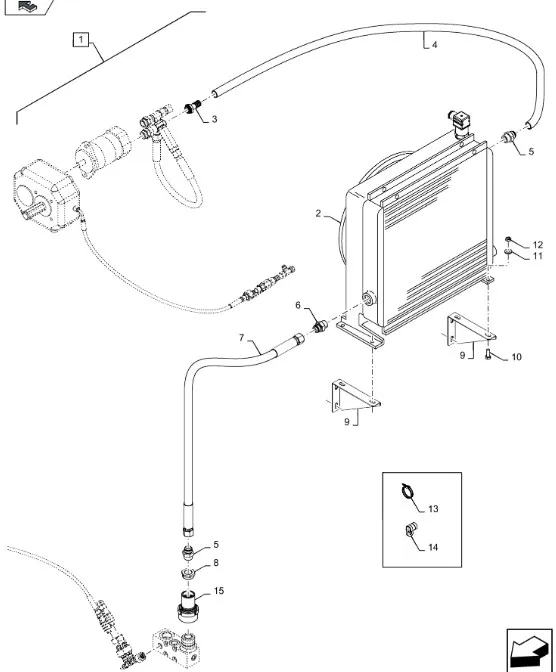 1
4
3
5
2
12
11
6
7
9
10
9
13
14
5
8
15